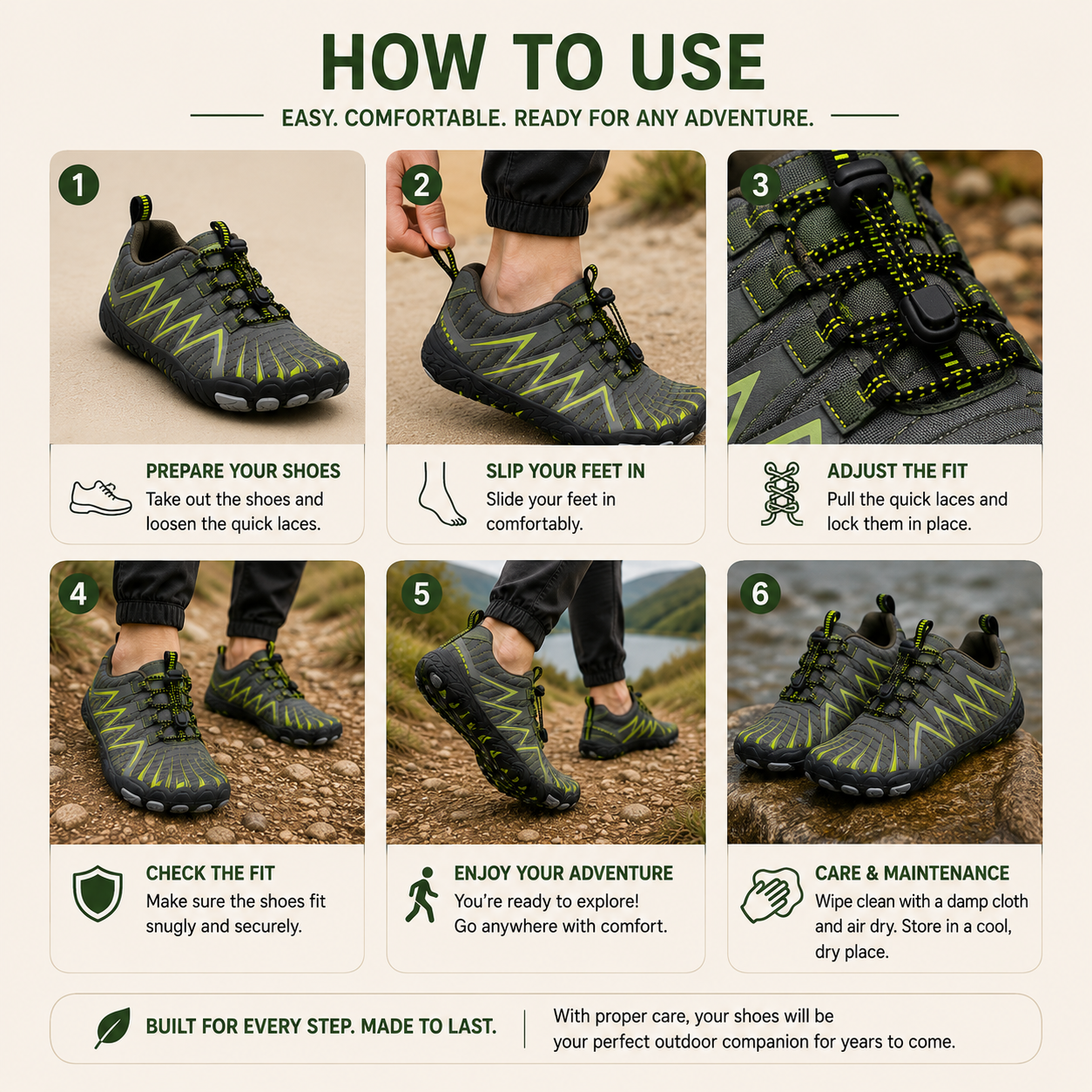 HOW TO USE

EASY. COMFORTABLE. READY FOR ANY ADVENTURE.

1

PREPARE YOUR SHOES
Take out the shoes and loosen the quick laces.

2

SLIP YOUR FEET IN
Slide your feet in comfortably.

3

ADJUST THE FIT
Pull the quick laces and lock them in place.

4

CHECK THE FIT
Make sure the shoes fit snugly and securely.

5

ENJOY YOUR ADVENTURE
You're ready to explore! Go anywhere with comfort.

6

CARE & MAINTENANCE
Wipe clean with a damp cloth and air dry. Store in a cool, dry place.

BUILT FOR EVERY STEP. MADE TO LAST.

With proper care, your shoes will be your perfect outdoor companion for years to come.